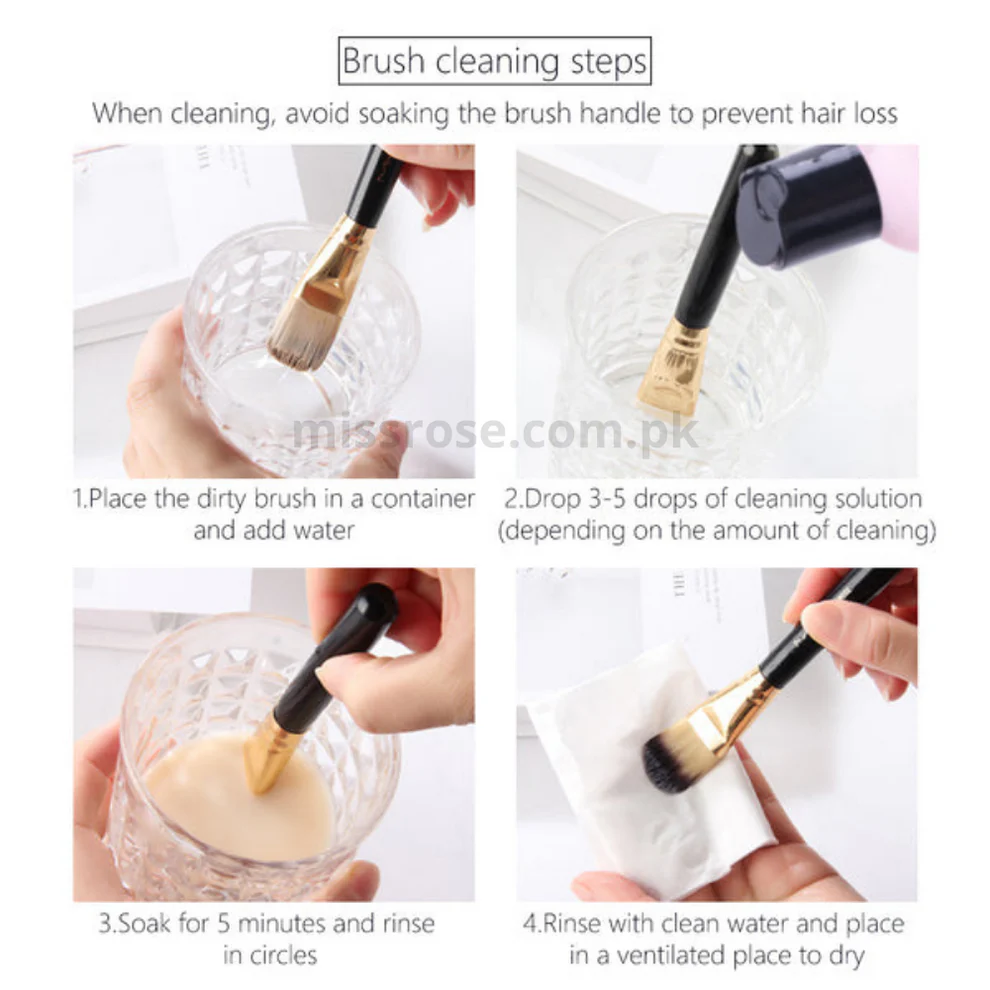 Brush cleaning steps

When cleaning, avoid soaking the brush handle to prevent hair loss

missrose.com.pk

1.Place the dirty brush in a container and add water

2.Drop 3-5 drops of cleaning solution (depending on the amount of cleaning)

3.Soak for 5 minutes and rinse in circles

4.Rinse with clean water and place in a ventilated place to dry